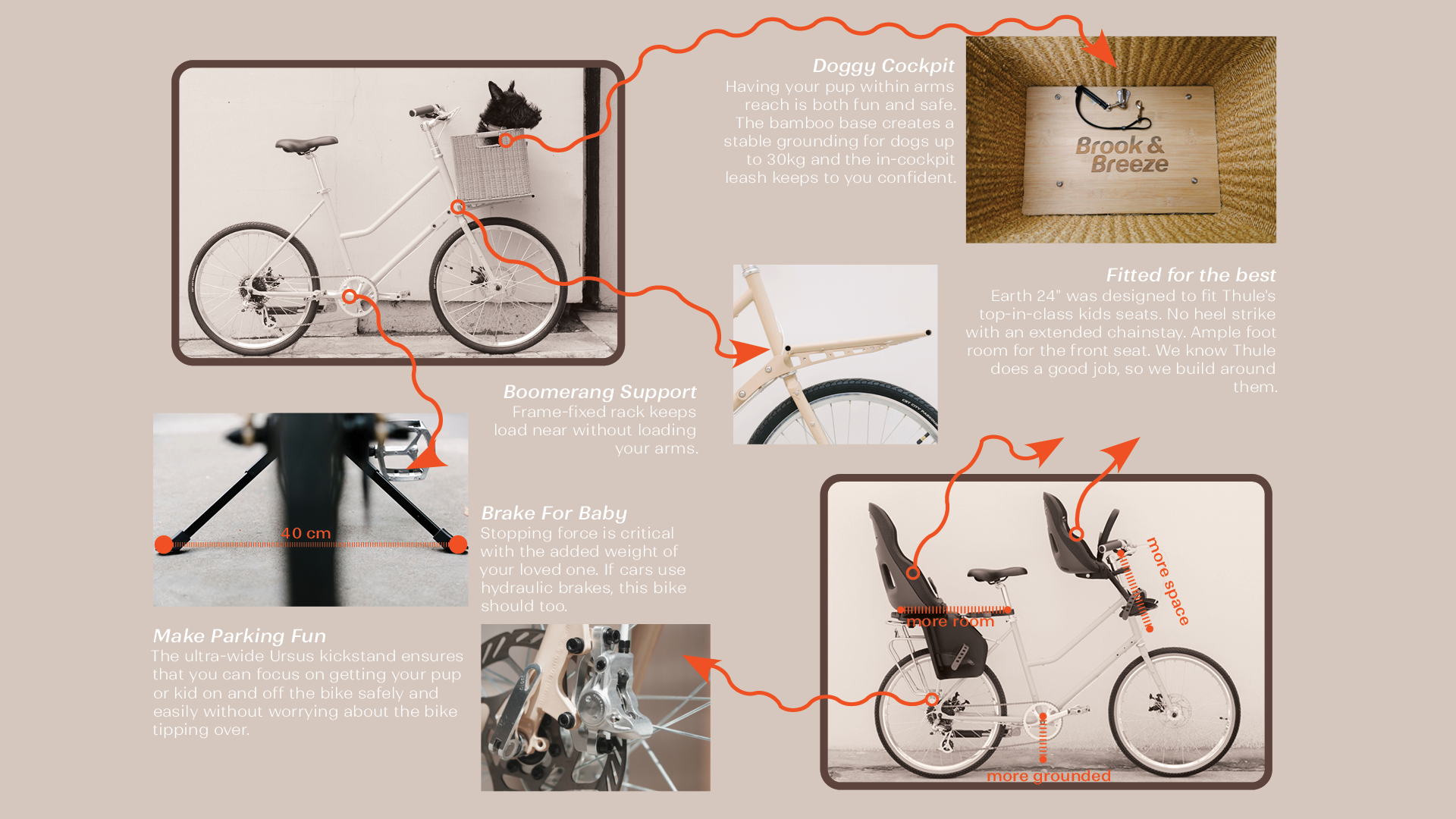 Doggy Cockpit
Having your pup within arms reach is both fun and safe. The bamboo base creates a stable grounding for dogs up to 30kg and the in-cockpit leash keeps to you confident.

Brook & Breeze

Fitted for the best
Earth 24" was designed to fit Thule's top-in-class kids seats. No heel strike with an extended chainstay. Ample foot room for the front seat. We know Thule does a good job, so we build around them.

Boomerang Support
Frame-fixed rack keeps load near without loading your arms.

40 cm

Brake For Baby
Stopping force is critical with the added weight of your loved one. If cars use hydraulic brakes, this bike should too.

Make Parking Fun
The ultra-wide Ursus kickstand ensures that you can focus on getting your pup or kid on and off the bike safely and easily without worrying about the bike tipping over.

more room

more space

more grounded